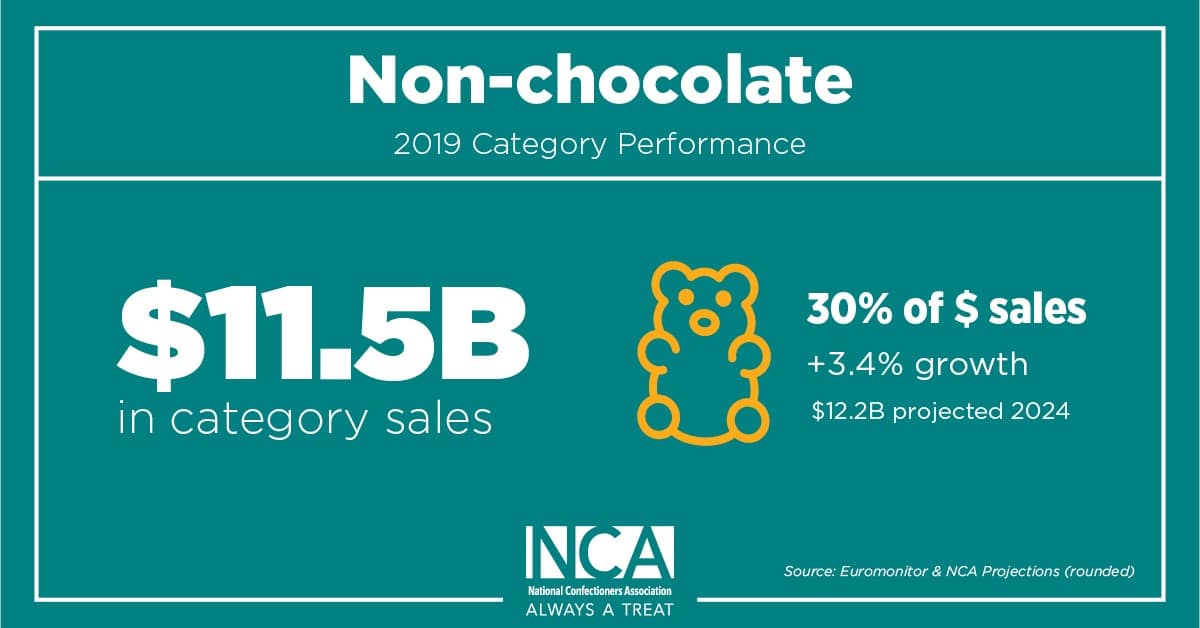 Non-chocolate

2019 Category Performance

\$11.5B
in category sales

30% of \$ sales
+3.4% growth
\$12.2B projected 2024

NCA
National Confectioners Association
ALWAYS A TREAT

Source: Euromonitor & NCA Projections (rounded)